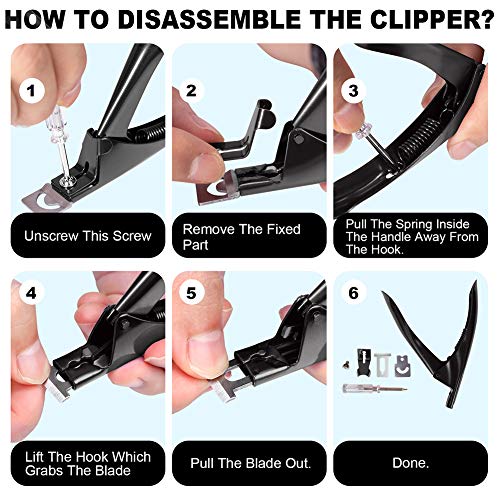 HOW TO DISASSEMBLE THE CLIPPER?

1

Unscrew This Screw

2

Remove The Fixed Part

3

Pull The Spring Inside The Handle Away From The Hook.

4

Lift The Hook Which Grabs The Blade

5

Pull The Blade Out.

6

Done.